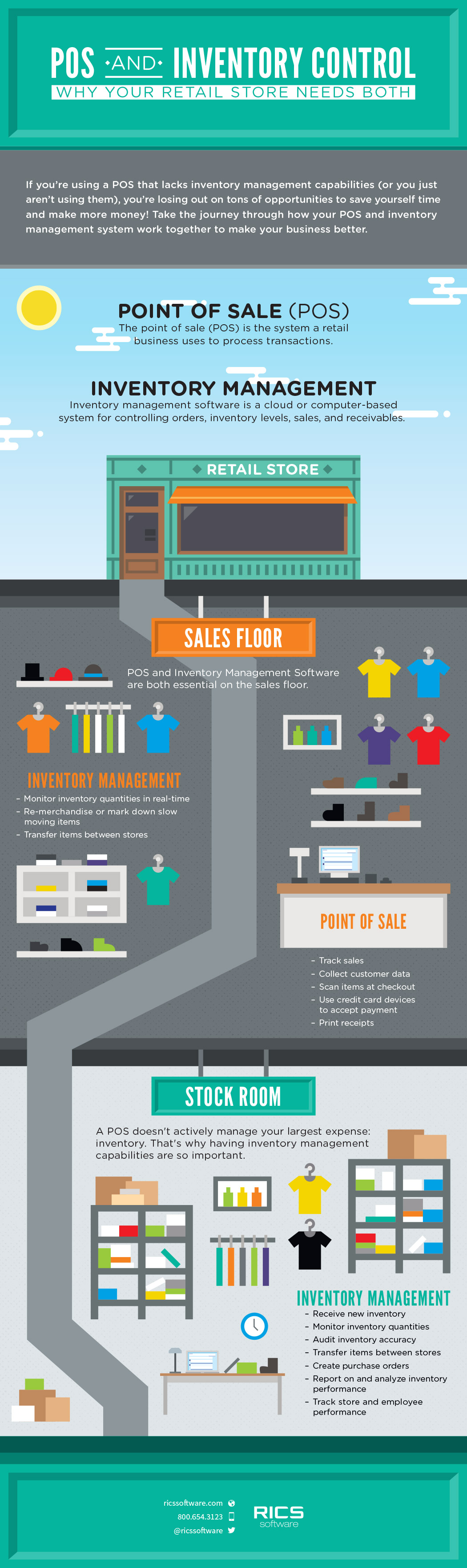 POS AND INVENTORY CONTROL

WHY YOUR RETAIL STORE NEEDS BOTH

If you're using a POS that lacks inventory management capabilities (or you just aren't using them), you're losing out on tons of opportunities to save yourself time and make more money! Take the journey through how your POS and inventory management system work together to make your business better.

POINT OF SALE (POS)

The point of sale (POS) is the system a retail business uses to process transactions.

INVENTORY MANAGEMENT

Inventory management software is a cloud or computer-based system for controlling orders, inventory levels, sales, and receivables.

RETAIL STORE

SALES FLOOR

POS and Inventory Management Software are both essential on the sales floor.

INVENTORY MANAGEMENT

- Monitor inventory quantities in real-time
- Re-merchandise or mark down slow moving items
- Transfer items between stores

POINT OF SALE

- Track sales
- Collect customer data
- Scan items at checkout
- Use credit card devices to accept payment
- Print receipts

STOCK ROOM

A POS doesn't actively manage your largest expense: inventory. That's why having inventory management capabilities are so important.

INVENTORY MANAGEMENT

- Receive new inventory
- Monitor inventory quantities
- Audit inventory accuracy
- Transfer items between stores
- Create purchase orders
- Report on and analyze inventory performance
- Track store and employee performance

ricssoftware.com
800.654.3123
@ricssoftware

RICS software